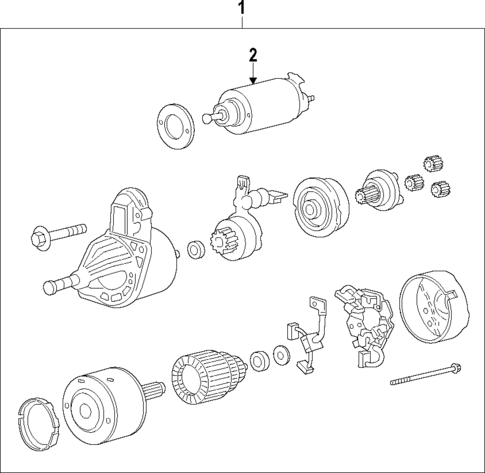 1
2