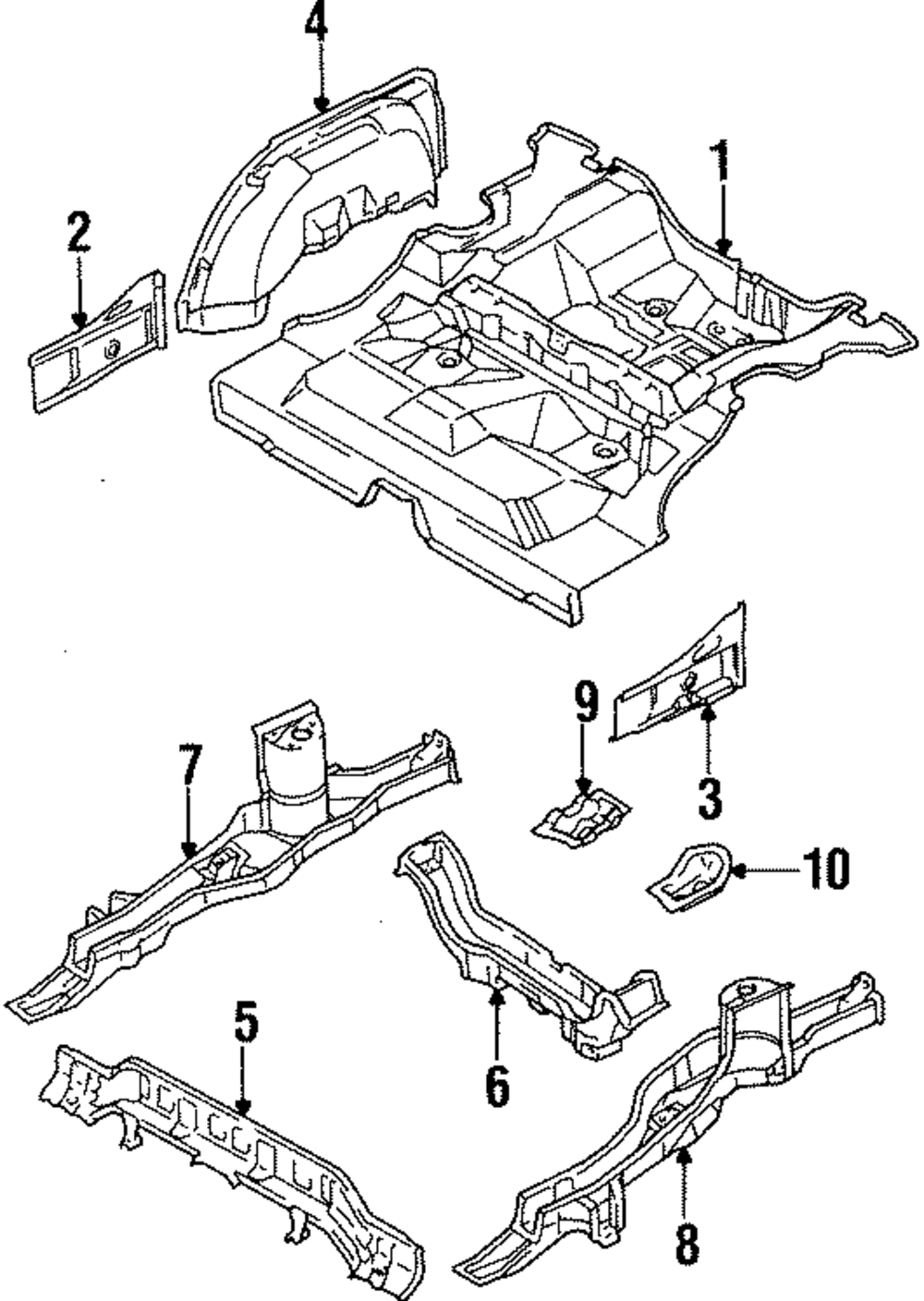 4
1
2
9
3
7
10
5
6
8