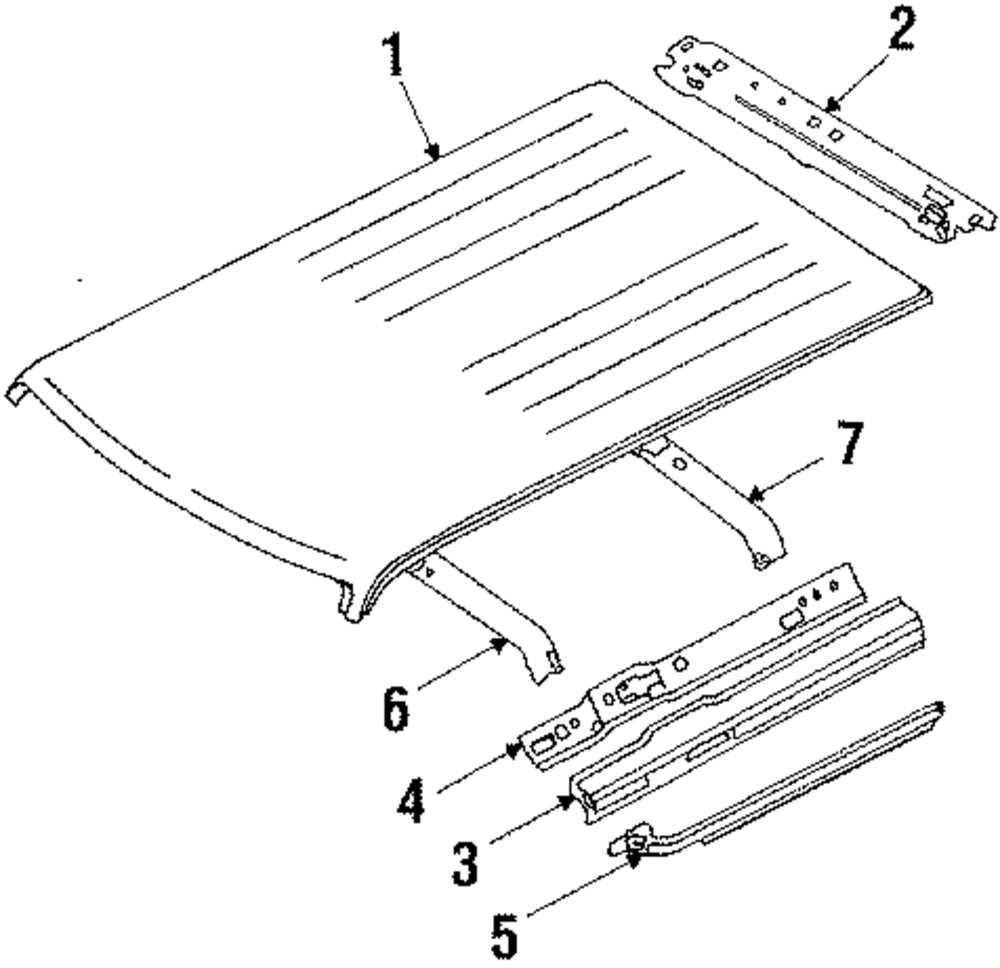 1
2
7
6
4
3
5