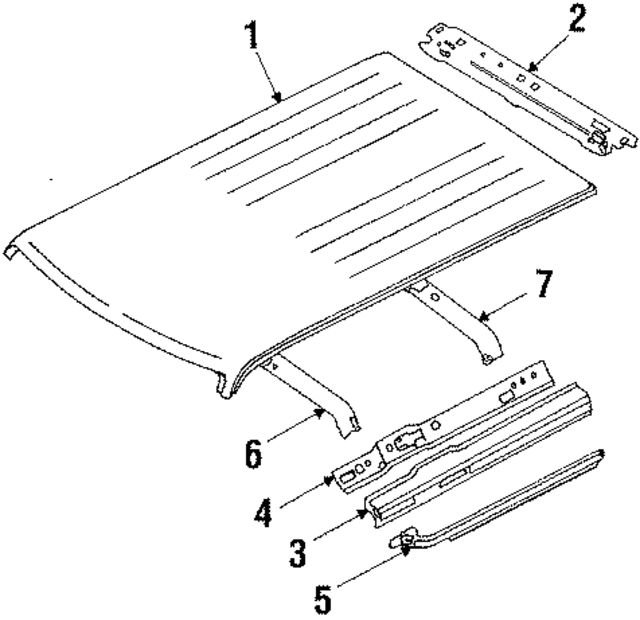 1
2
7
6
4
3
5