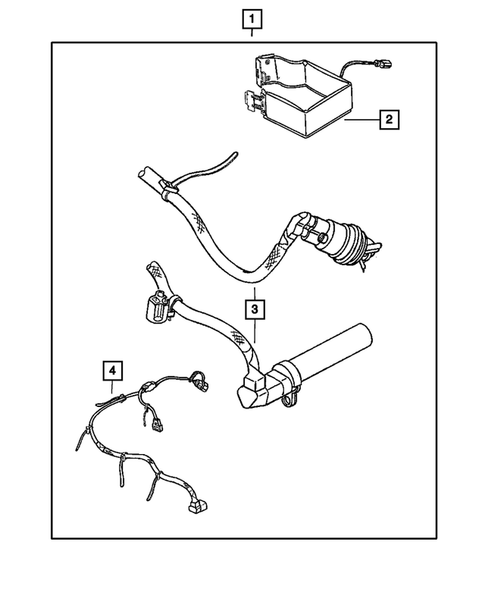 1

2

3

4