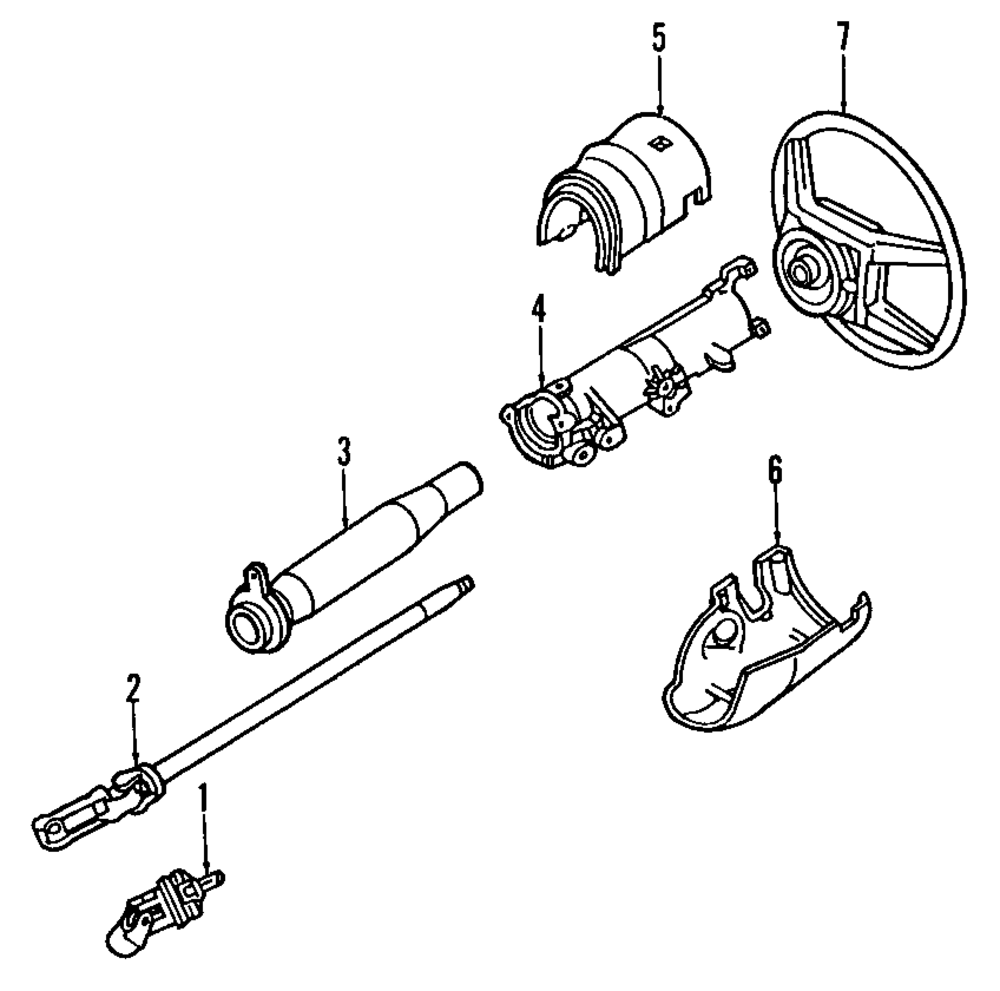 5
7
4
3
6
2
1