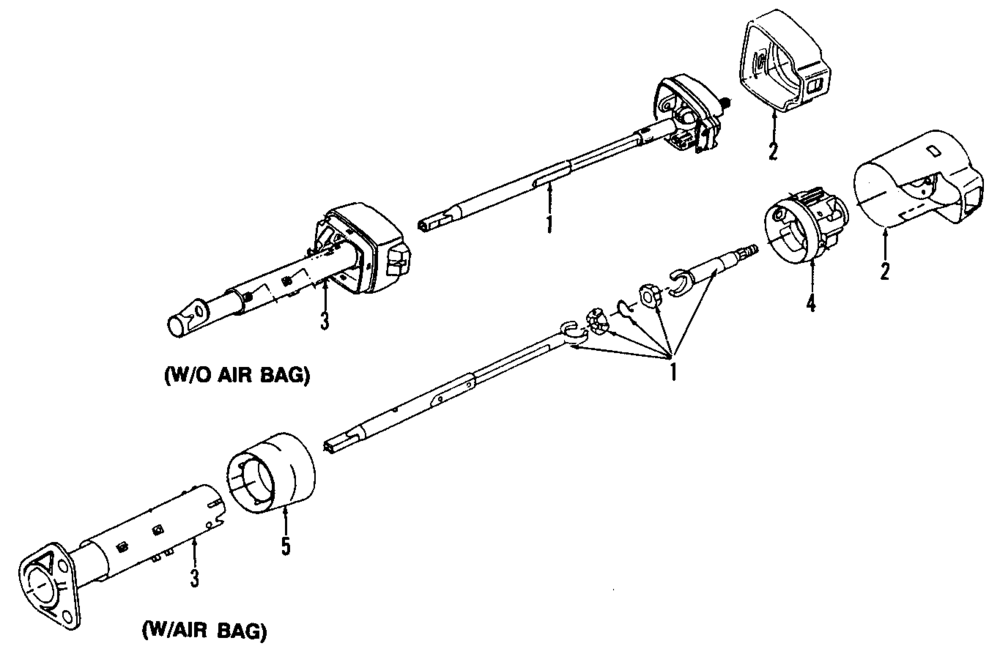 2

1

2

4

3

1

(W/O AIR BAG)

5

3

(W/AIR BAG)