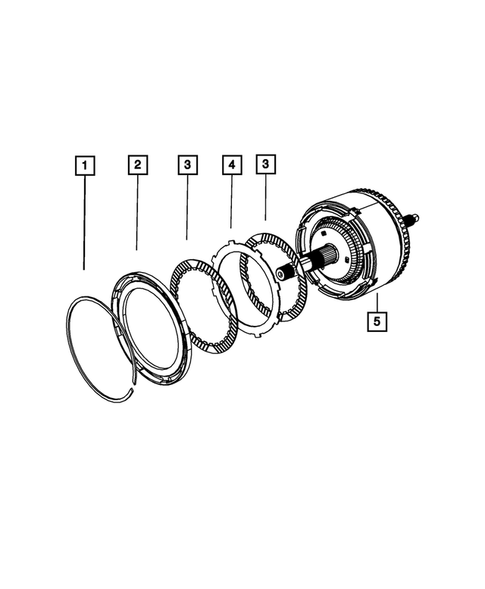 1
2
3
4
3
5