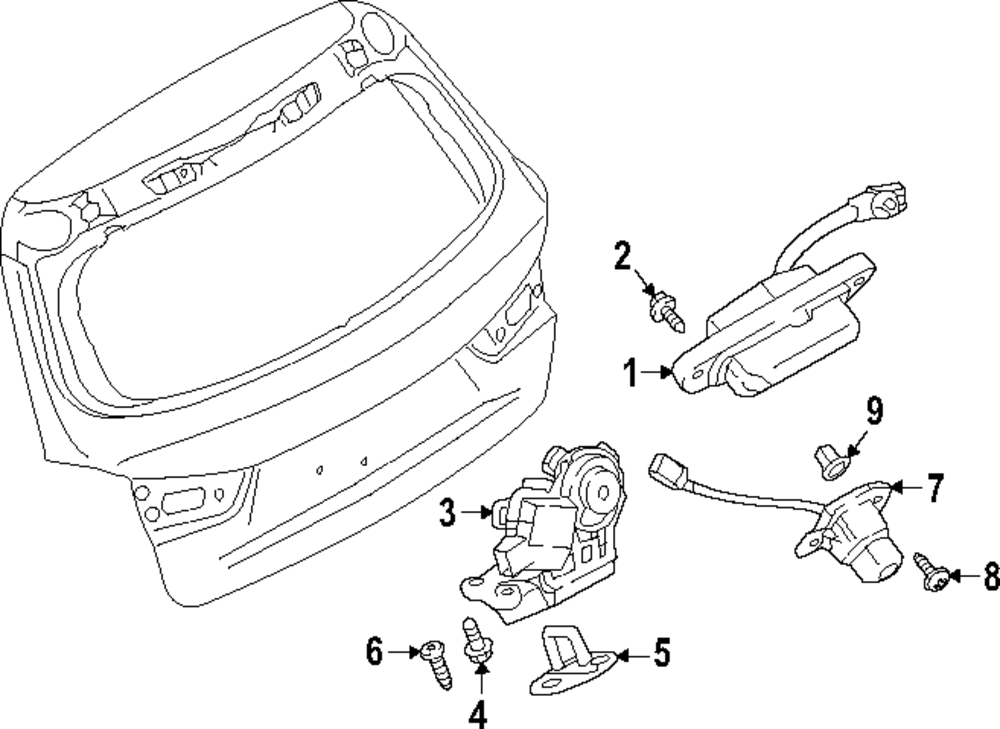 2
1
9
7
3
8
6
5
4