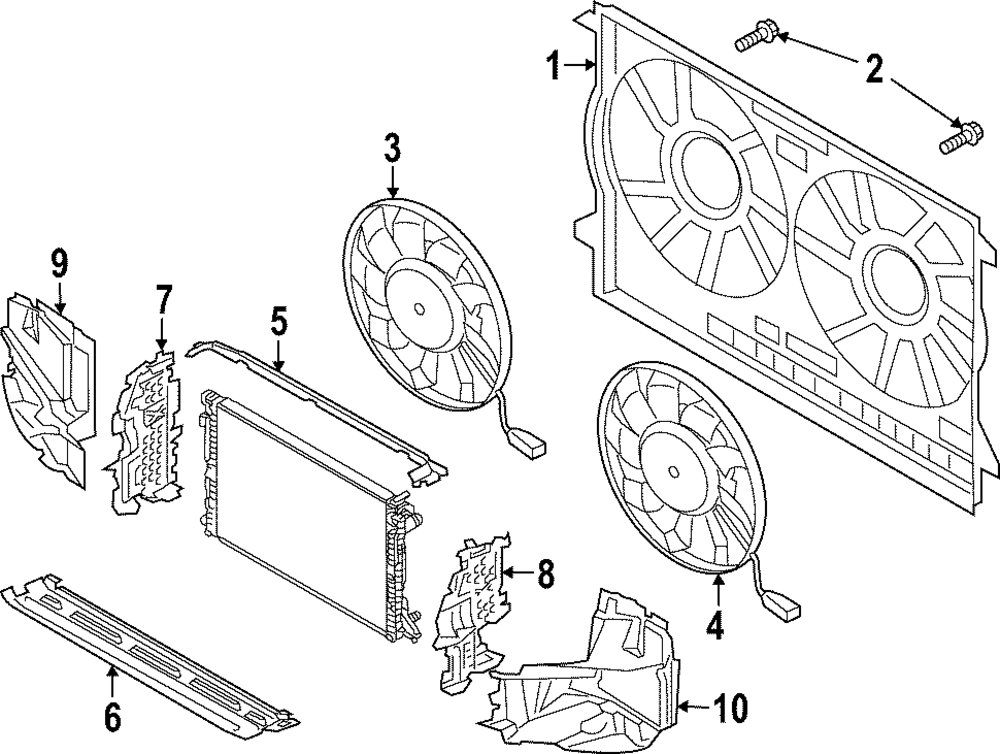 1
2
3
9
7
5
8
4
6
10