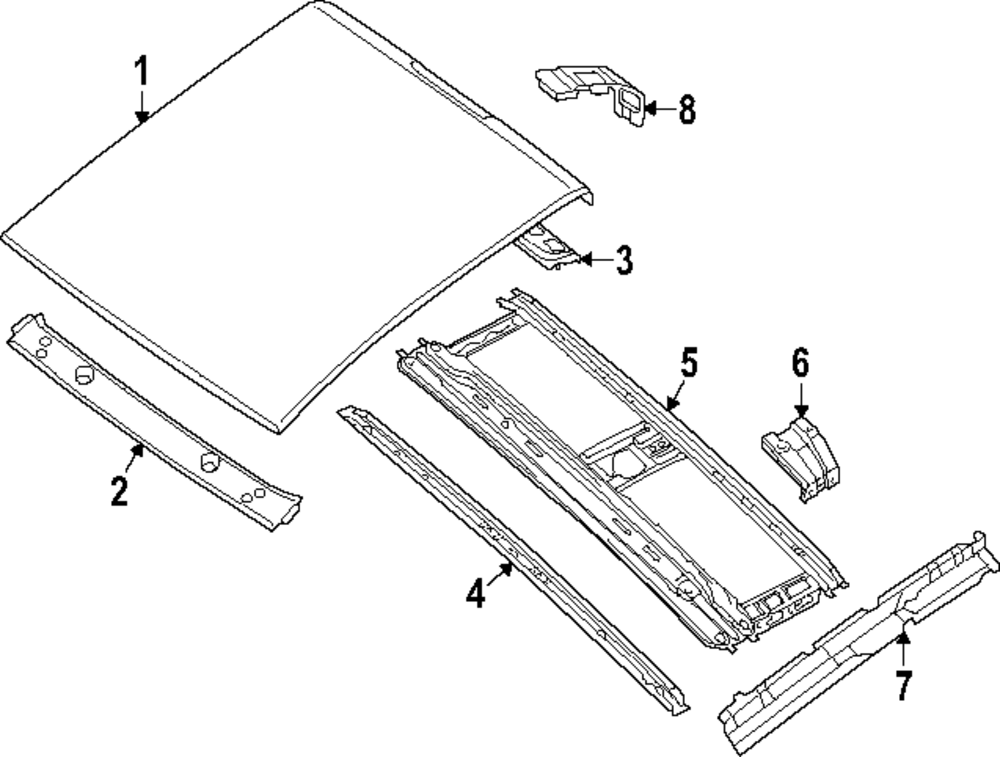 1
8
3
5
6
2
4
7