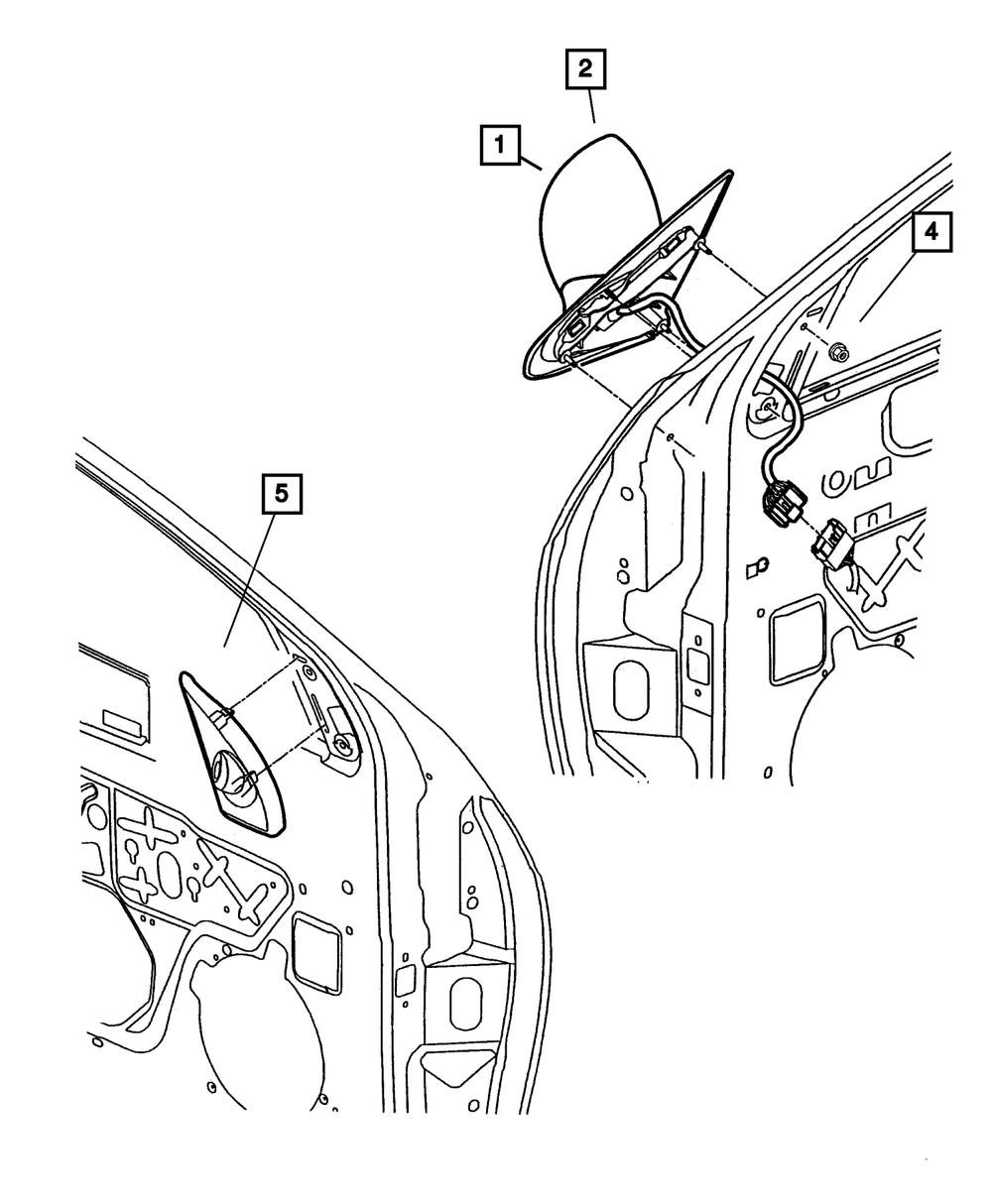 2
1
4
5