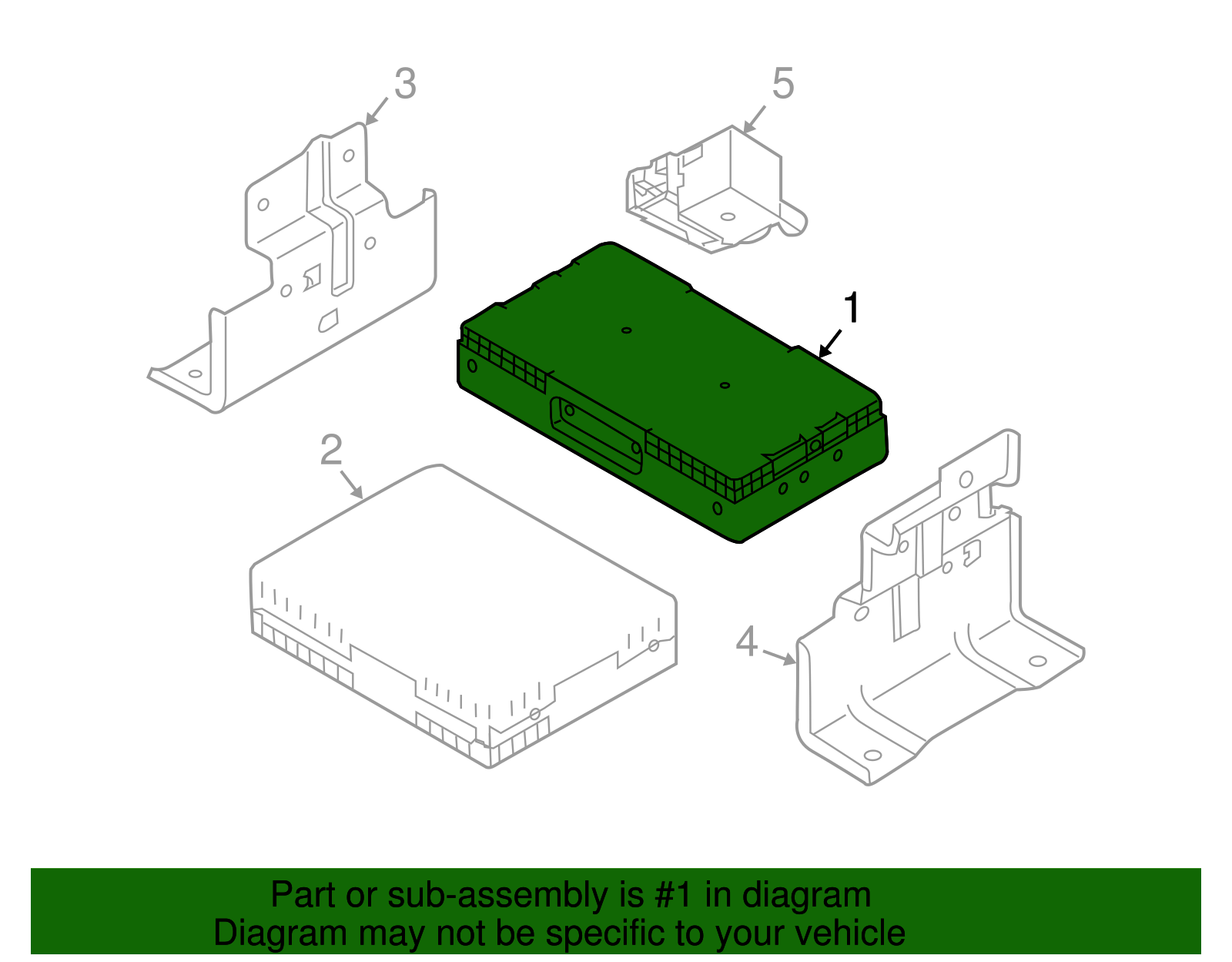 3

5

1

2

4

Part or sub-assembly is #1 in diagram
Diagram may not be specific to your vehicle