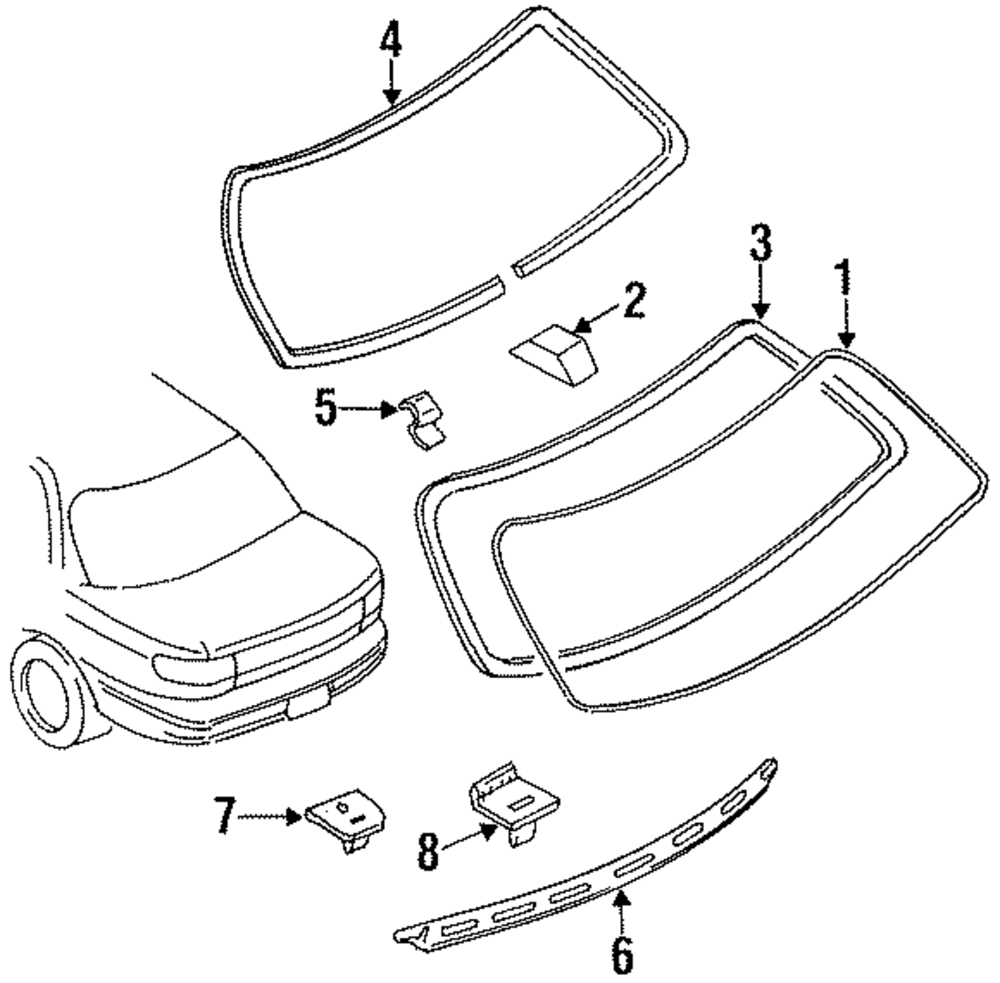 4
3
1
2
5
7
8
6