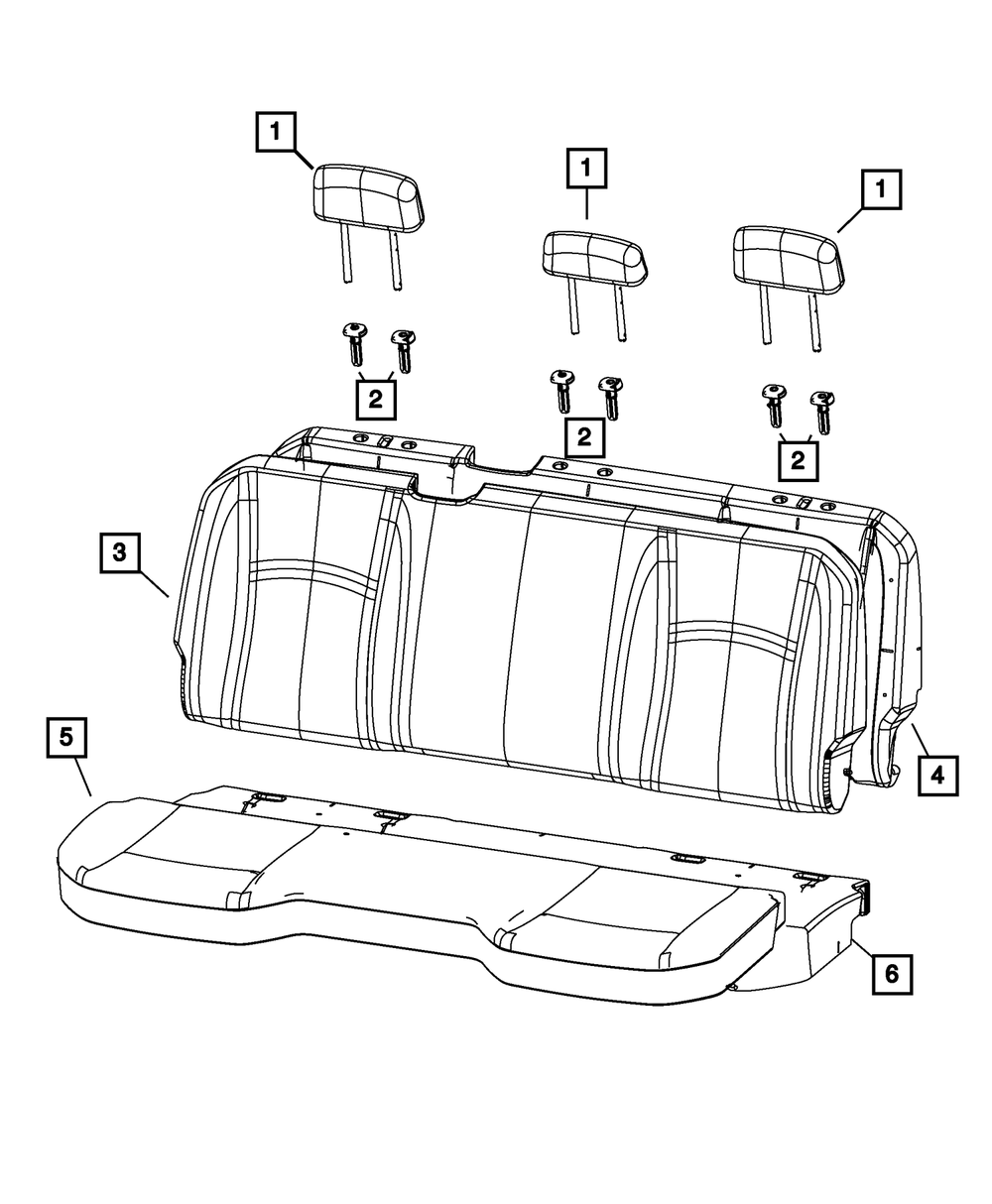 1
1
1
2
2
2
3
4
5
6