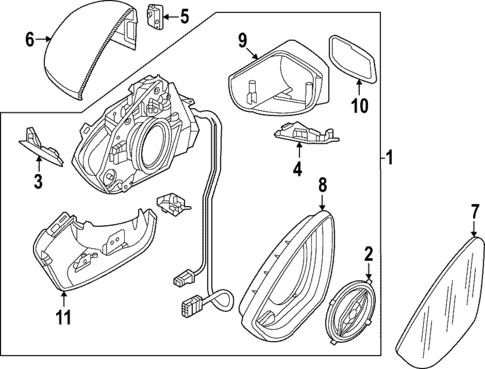 6
5
9
10
3
4
1
8
7
2
11