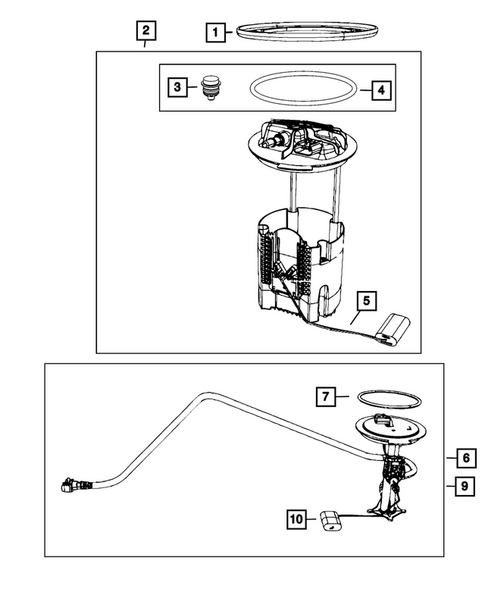 2
1
3
4
5
7
6
9
10