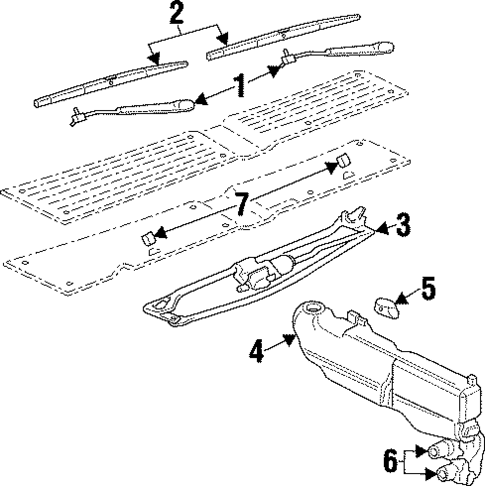 2
1
7
3
5
4
6