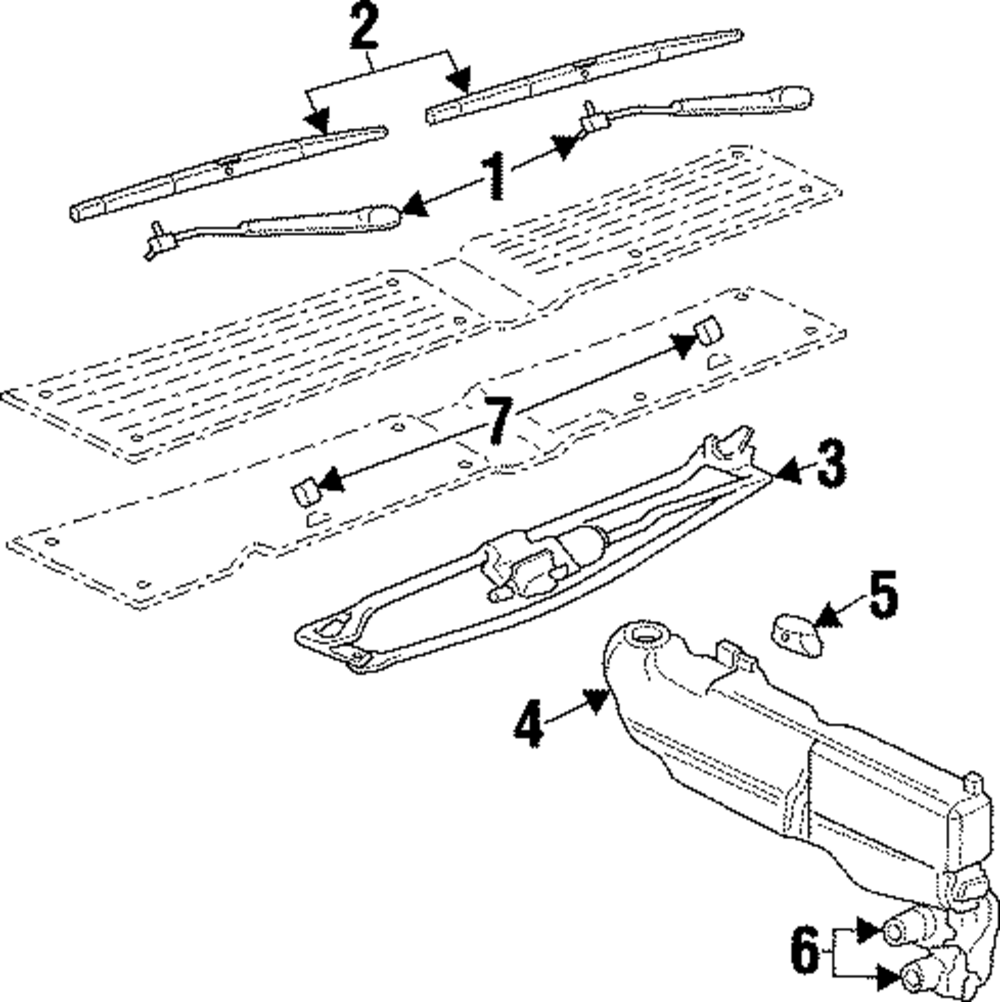 2
1
7
3
5
4
6