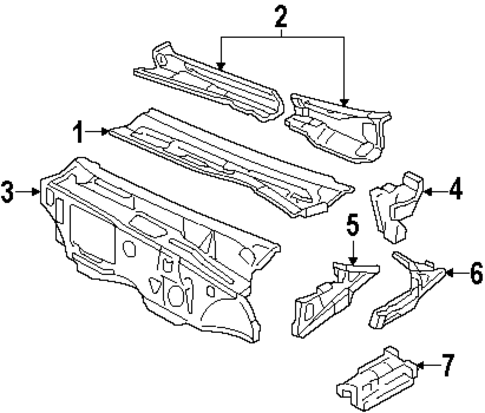 2
1
3
4
5
6
7