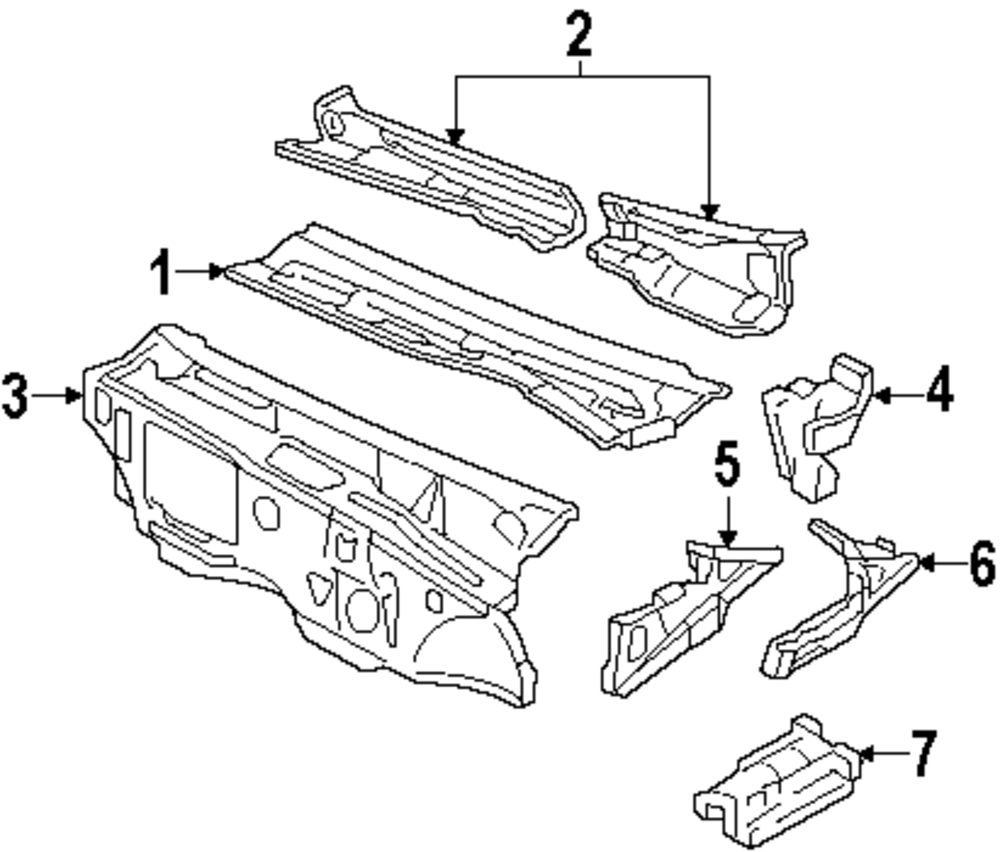 2
1
3
4
5
6
7