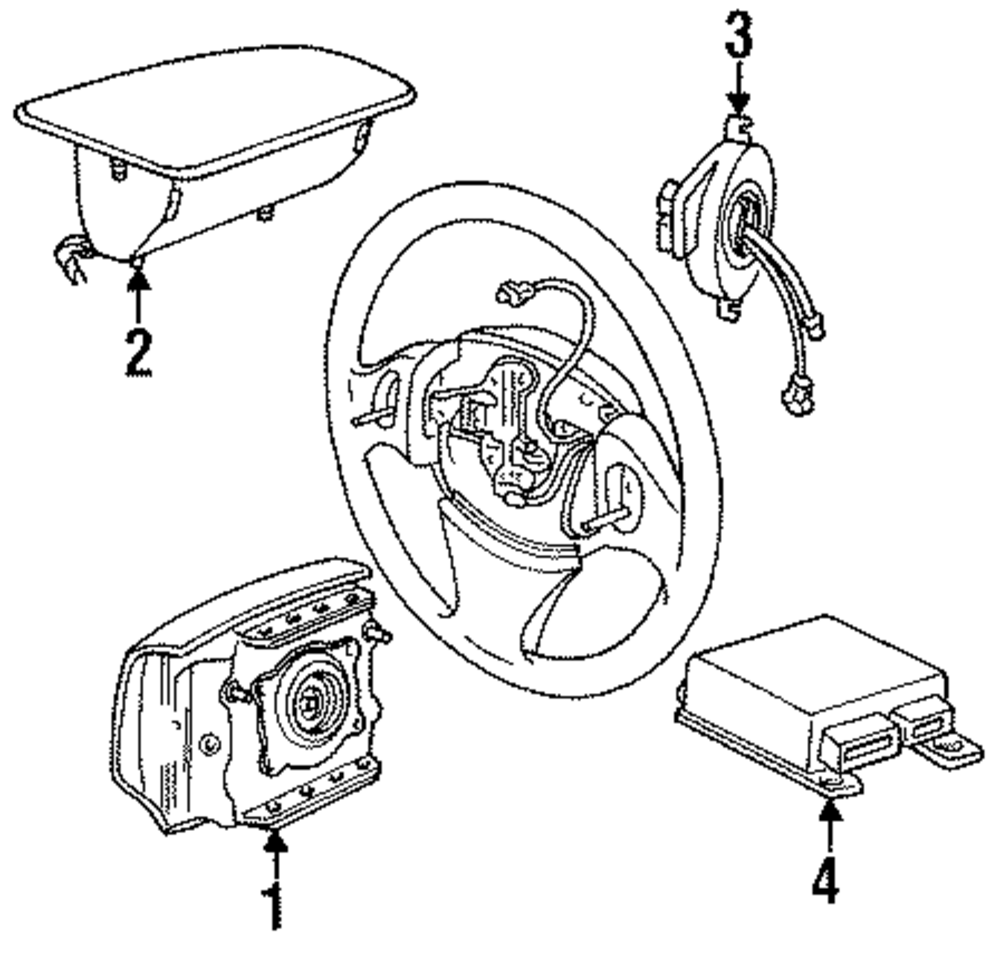 3
2
1
4