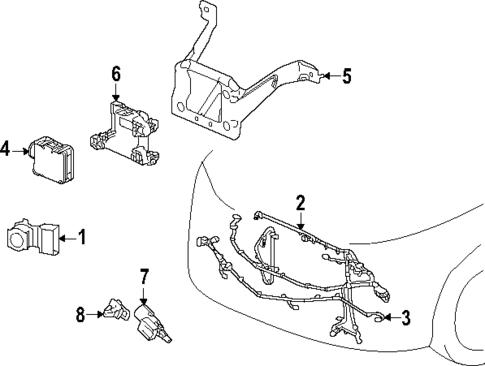 6
5
4
2
1
7
8
3