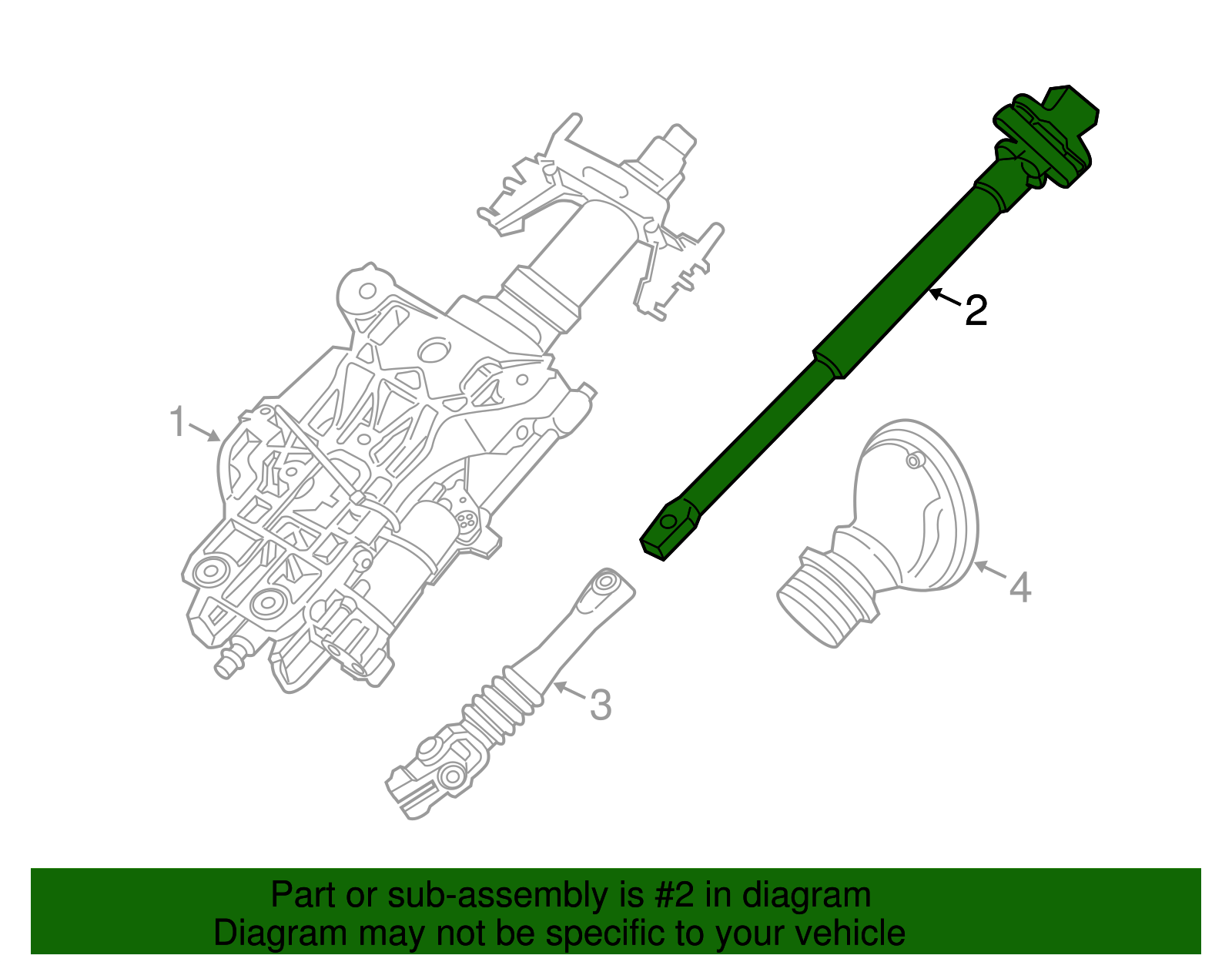 1
2
3
4

Part or sub-assembly is #2 in diagram
Diagram may not be specific to your vehicle