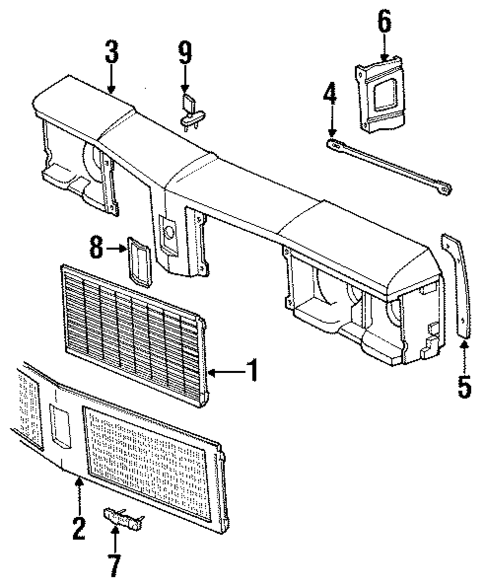 3
9
6
4
8
1
5
2
7