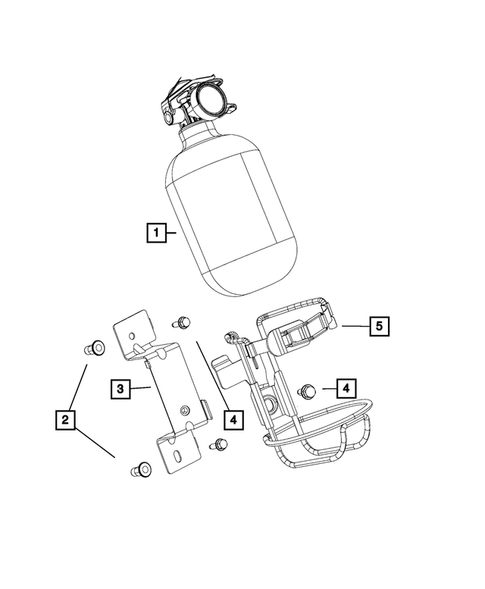 1
5
3
4
2
4