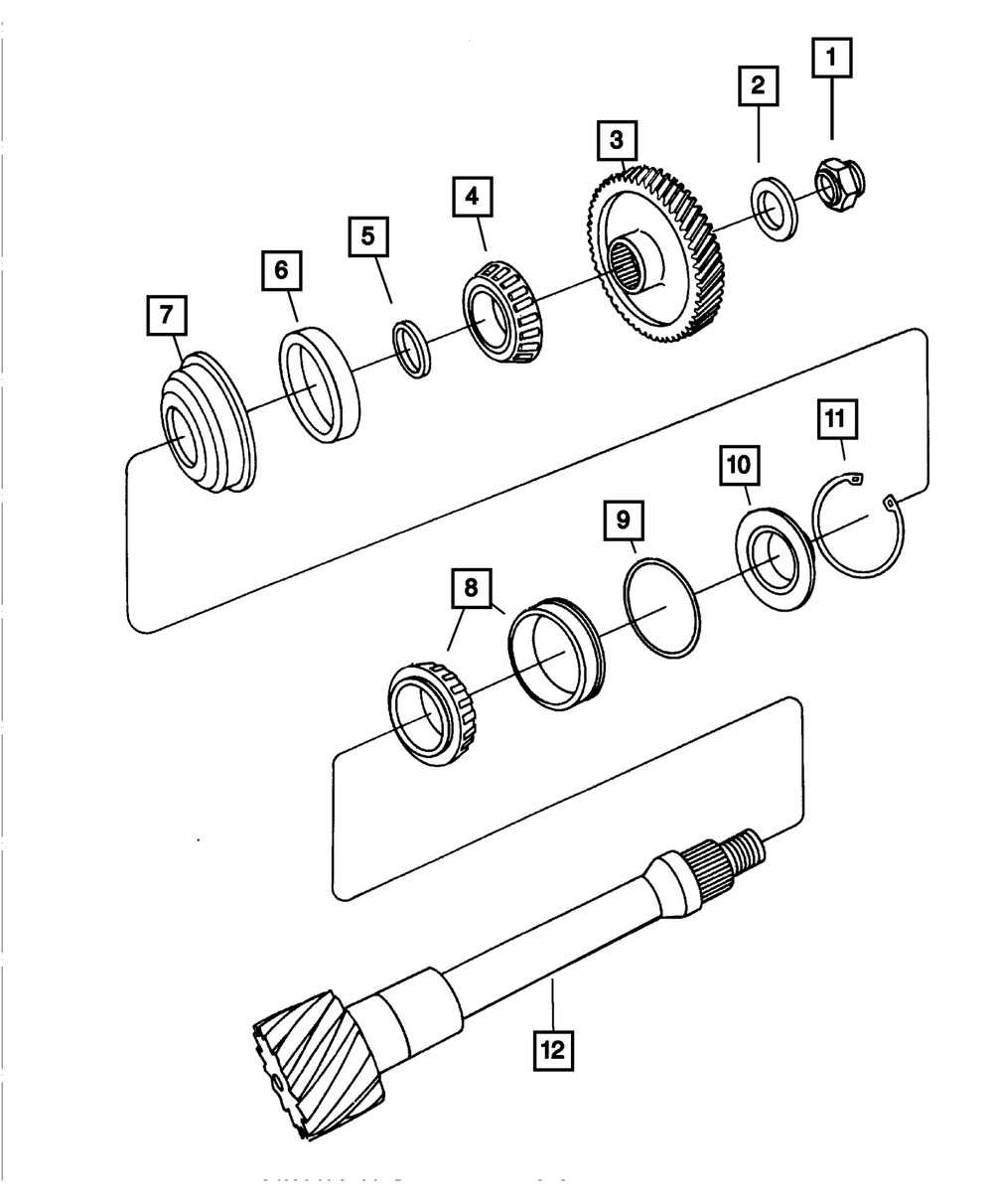 1
2
3
4
5
6
7
11
10
9
8
12