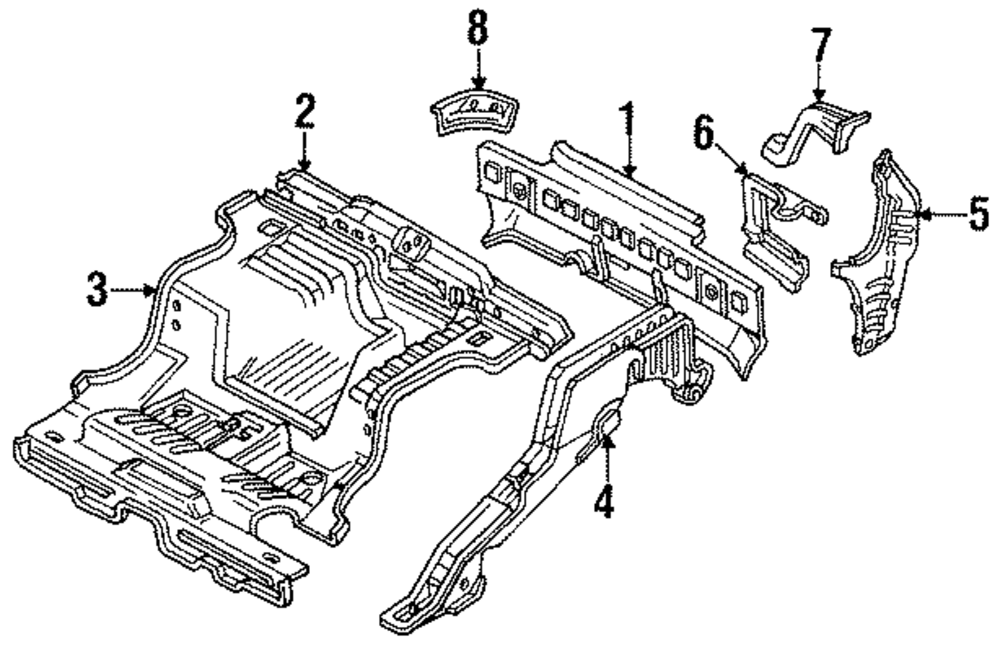 8
7
2
1
6
5
3
4