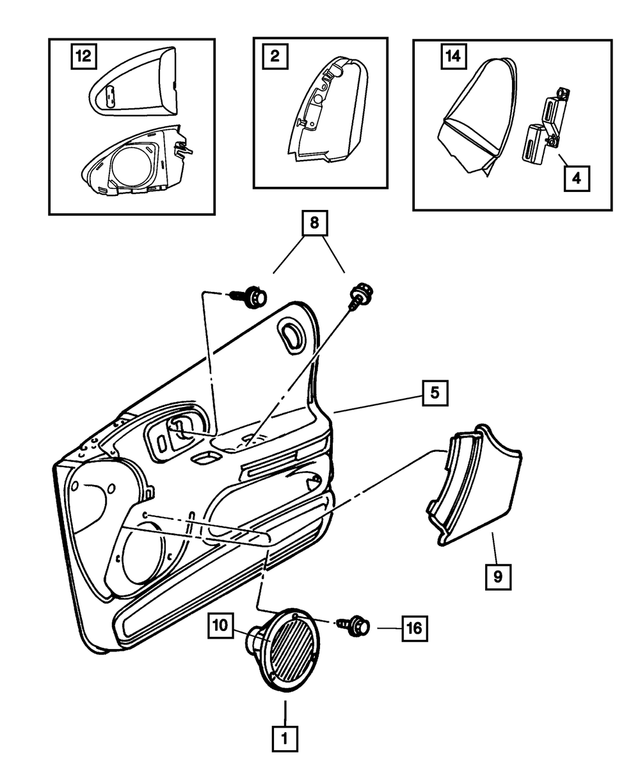 12
2
14
4
8
5
9
10
16
1