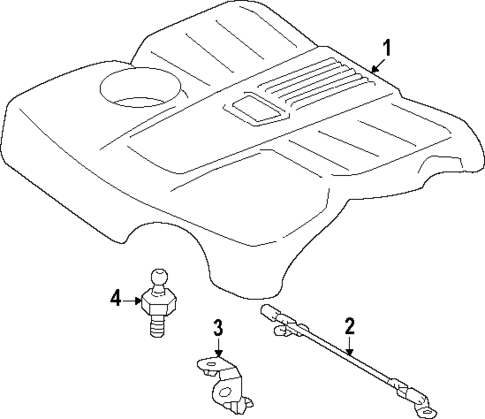 1
4
3
2