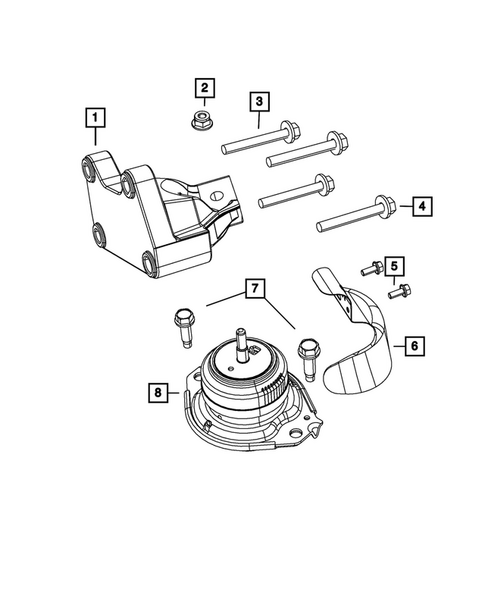 1
2
3
4
5
7
6
8