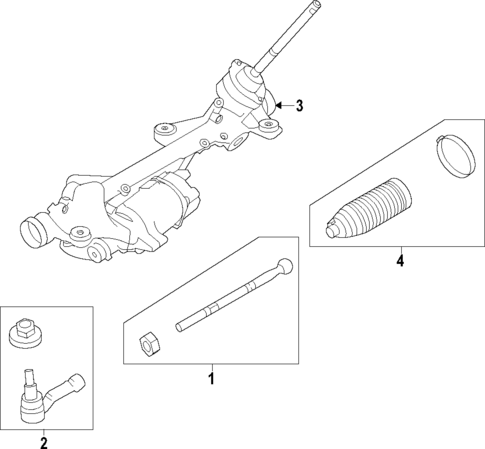 3
4
1
2