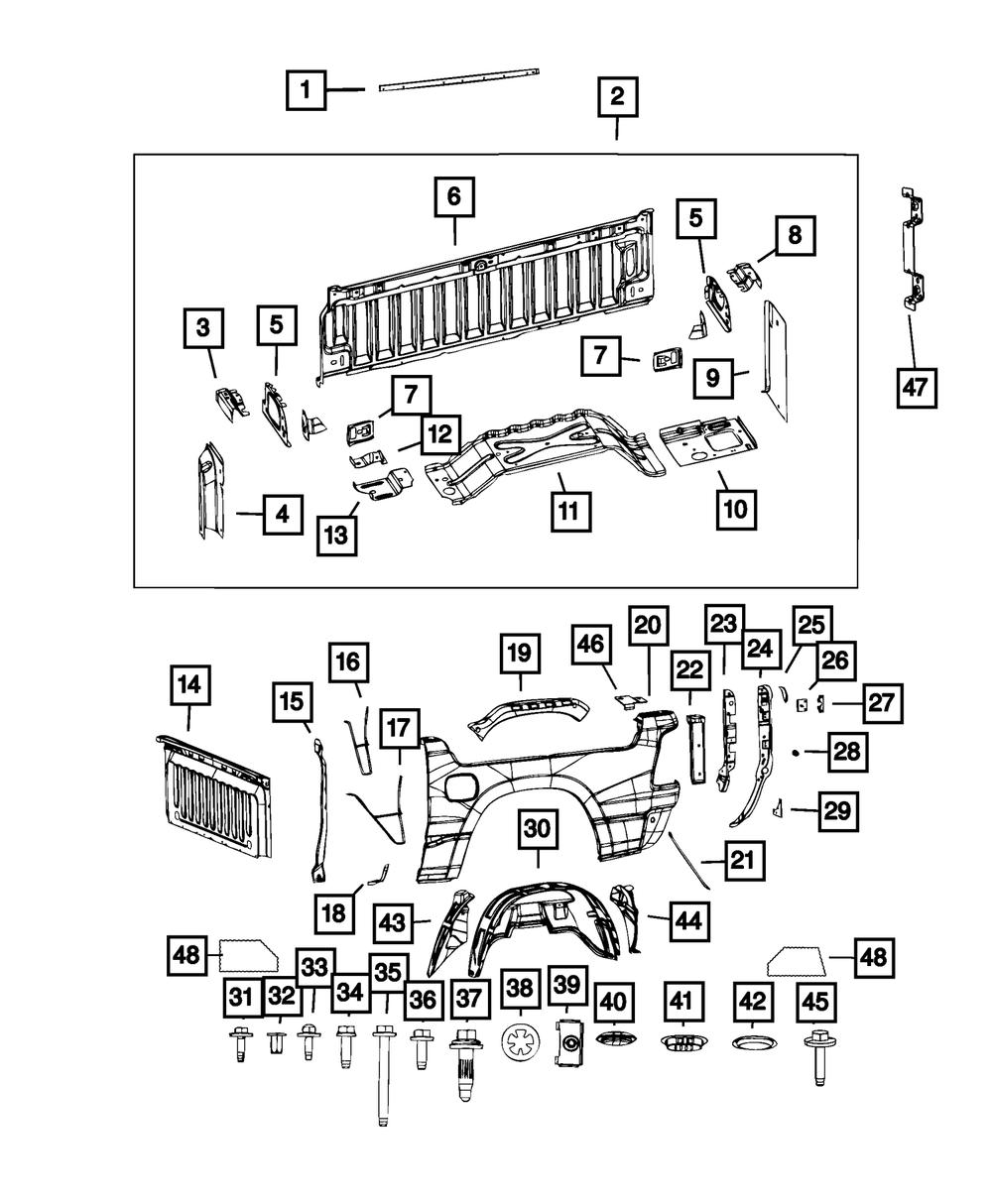 1
2
6
5
8
3
5
7
9
47
7
12
4
13
11
10
14
15
16
17
19
46
20
22
23
24
25
26
27
28
29
30
21
18
43
44
48
48
31
32
33
34
35
36
37
38
39
40
41
42
45