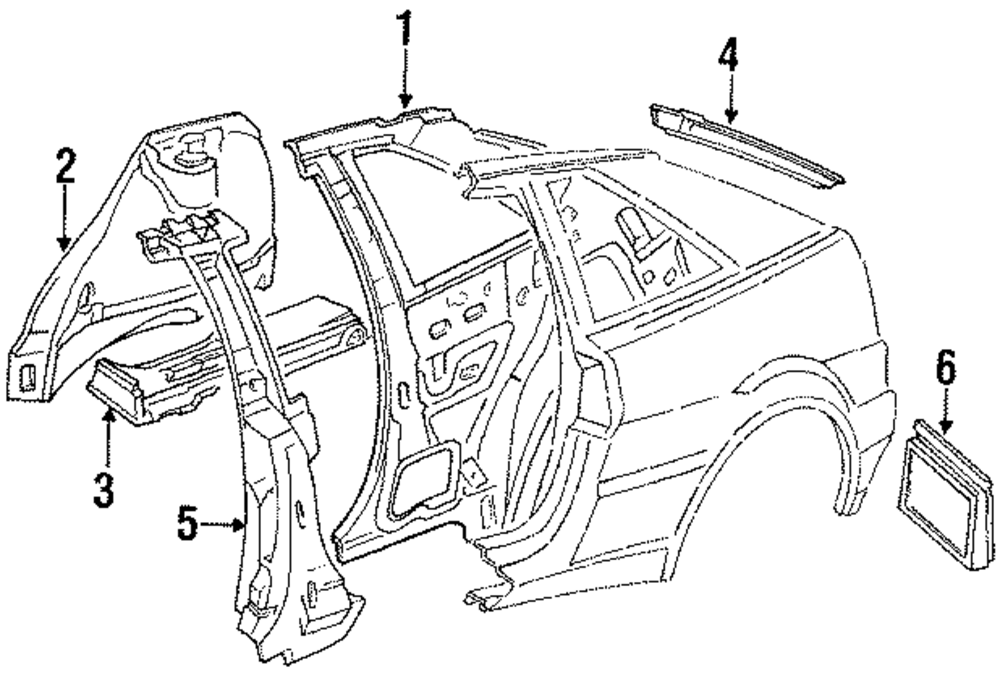 1
4
2
6
3
5