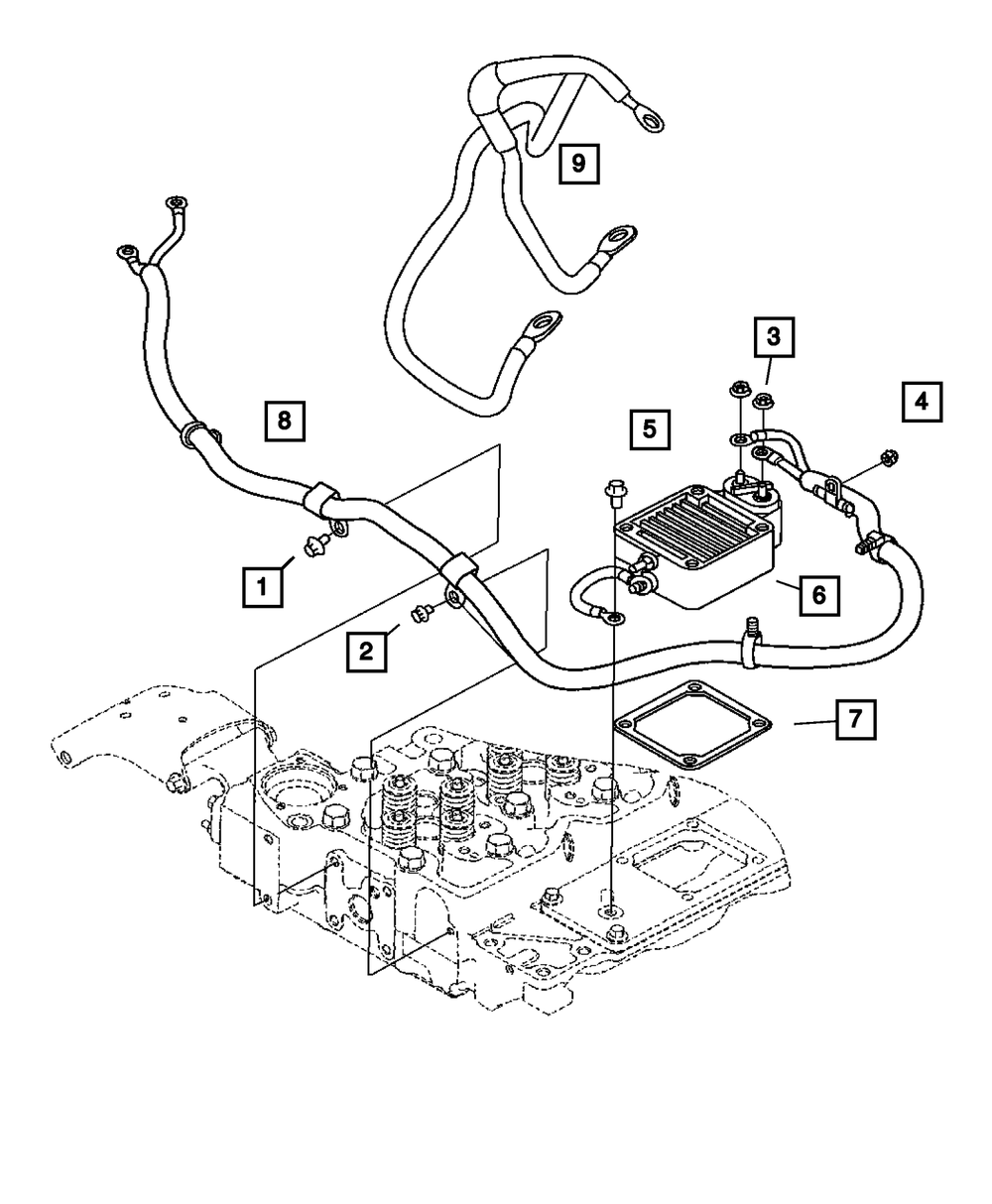 9
3
4
8
5
1
6
2
7