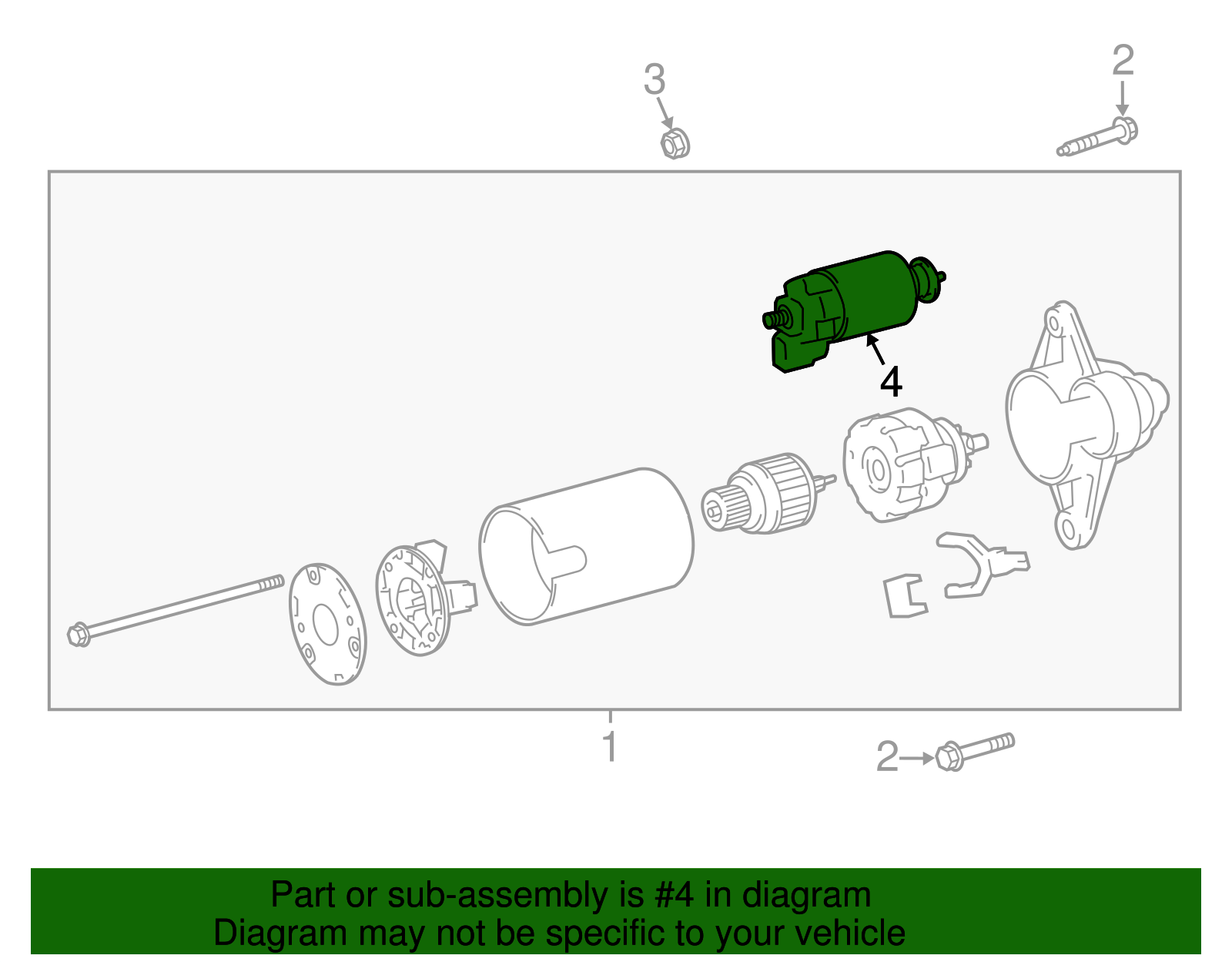 3

2

4

1

2

Part or sub-assembly is #4 in diagram
Diagram may not be specific to your vehicle