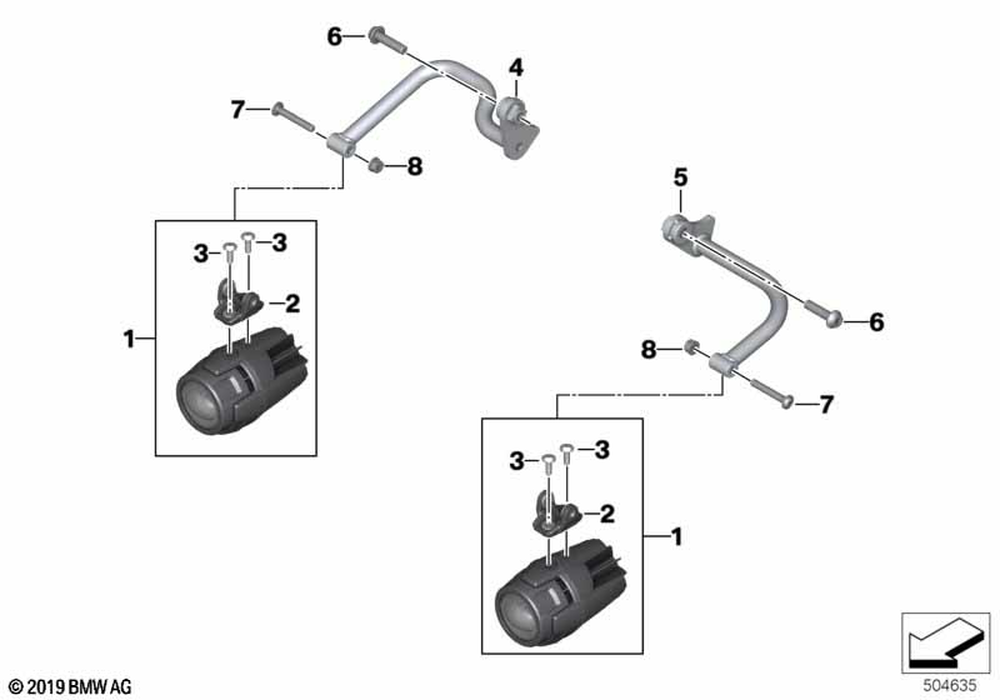 6
4
7
8
3
3
2
1
5
6
8
7
3
3
2
1
© 2019 BMW AG
504635