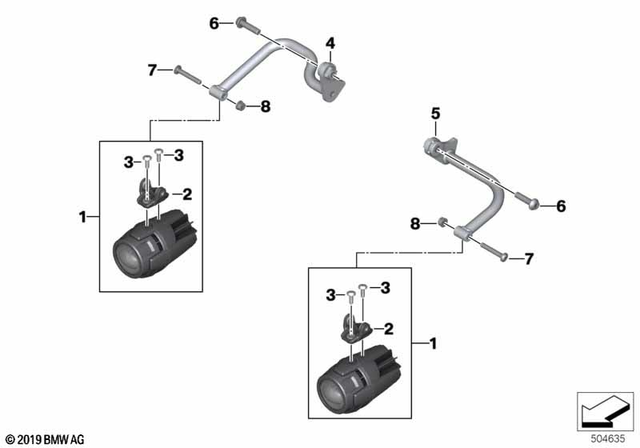 6
4
7
8
3
3
2
1
5
6
8
7
3
3
2
1
© 2019 BMW AG
504635