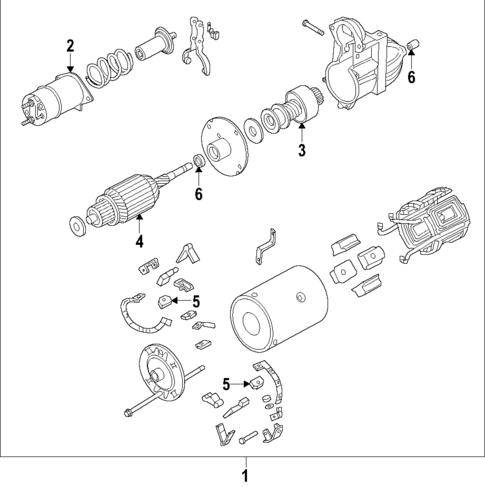 2
6
3
6
4
5
5
1