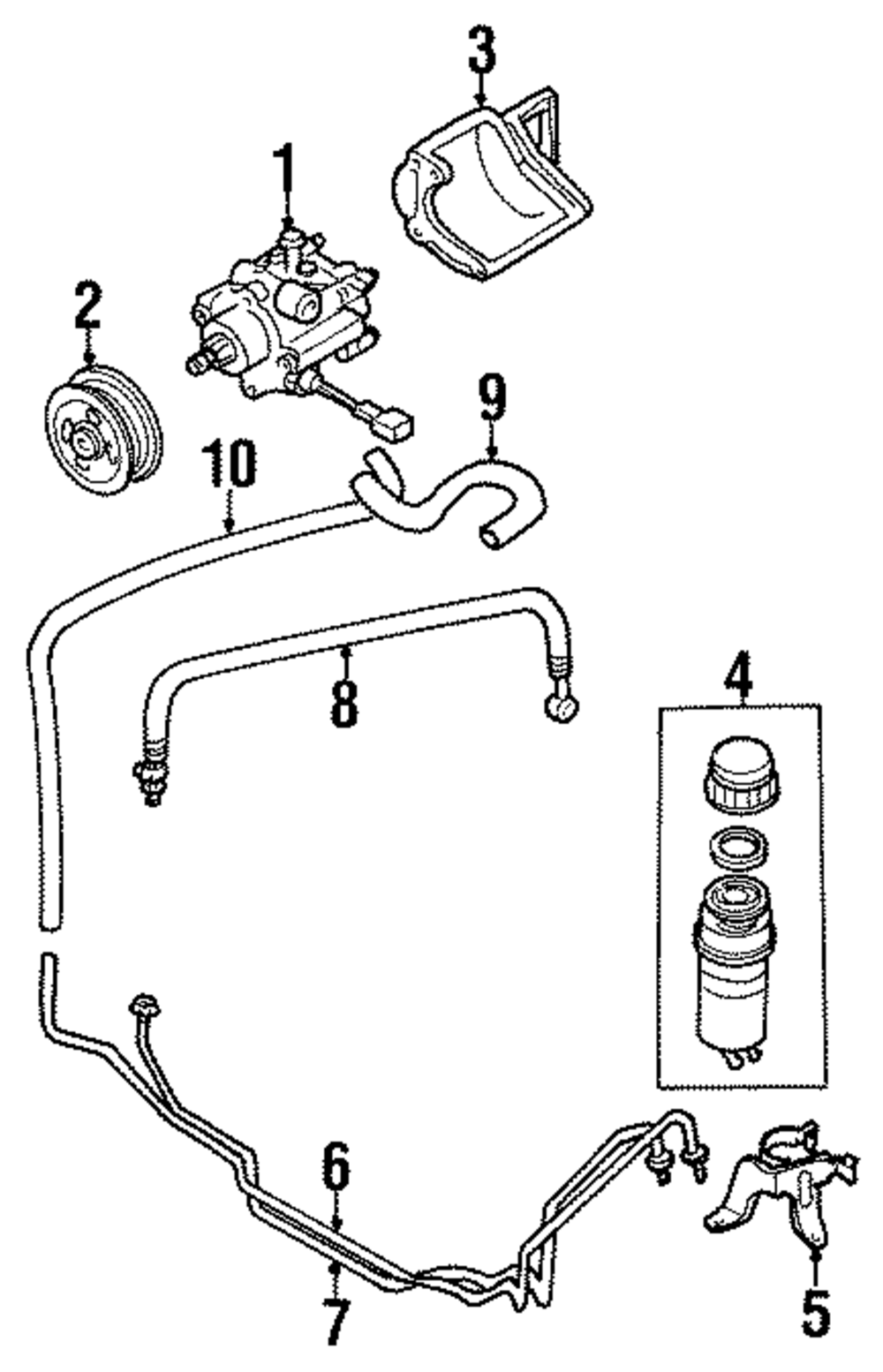 3
1
2
9
10
8
4
6
7
5