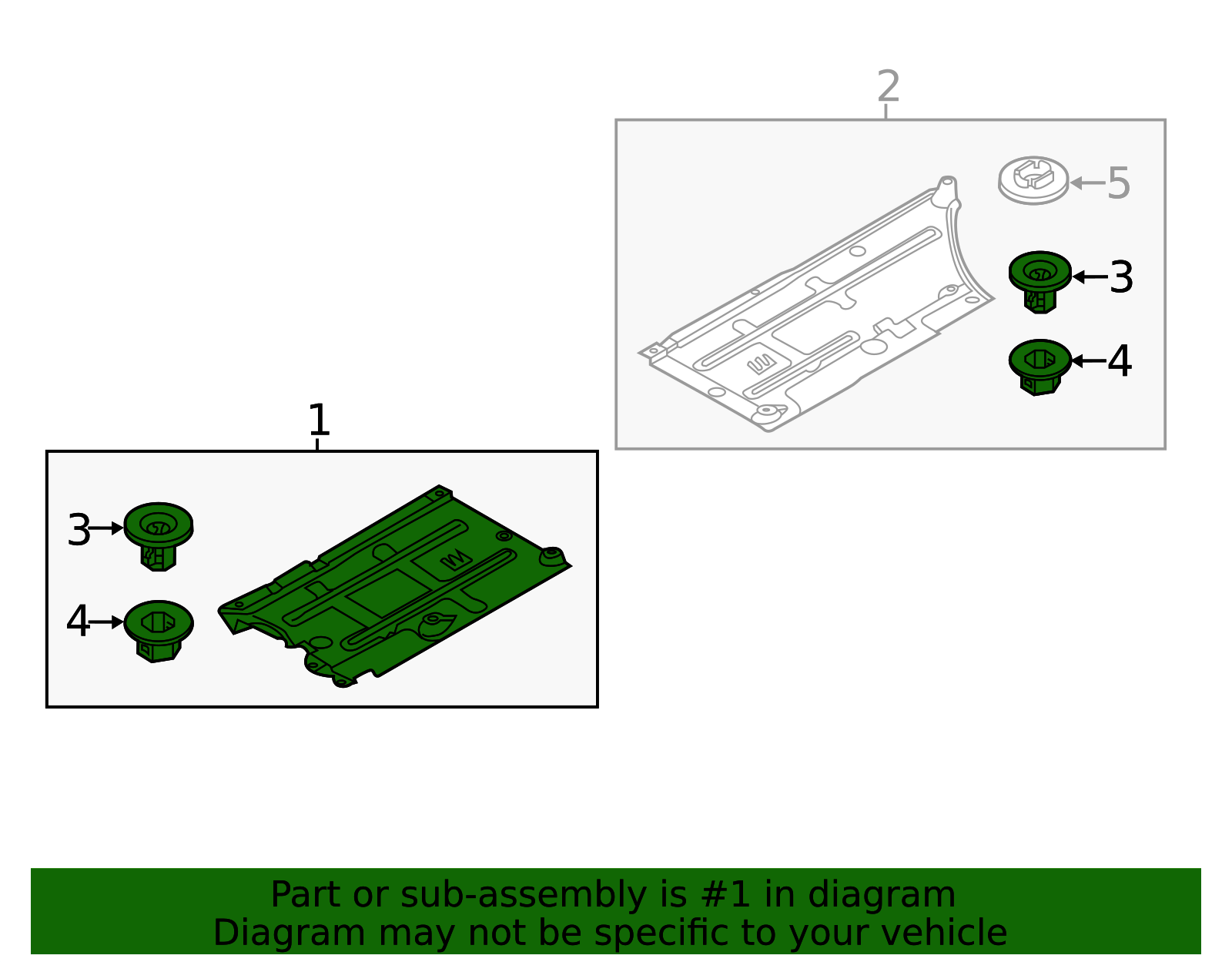 2

5

3

4

1

3

4

Part or sub-assembly is #1 in diagram
Diagram may not be specific to your vehicle