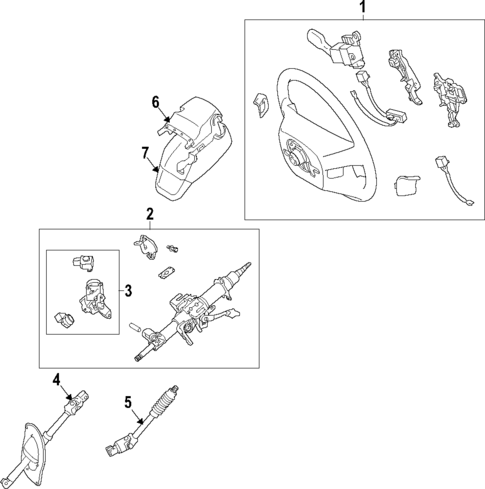 1
6
7
2
3
4
5