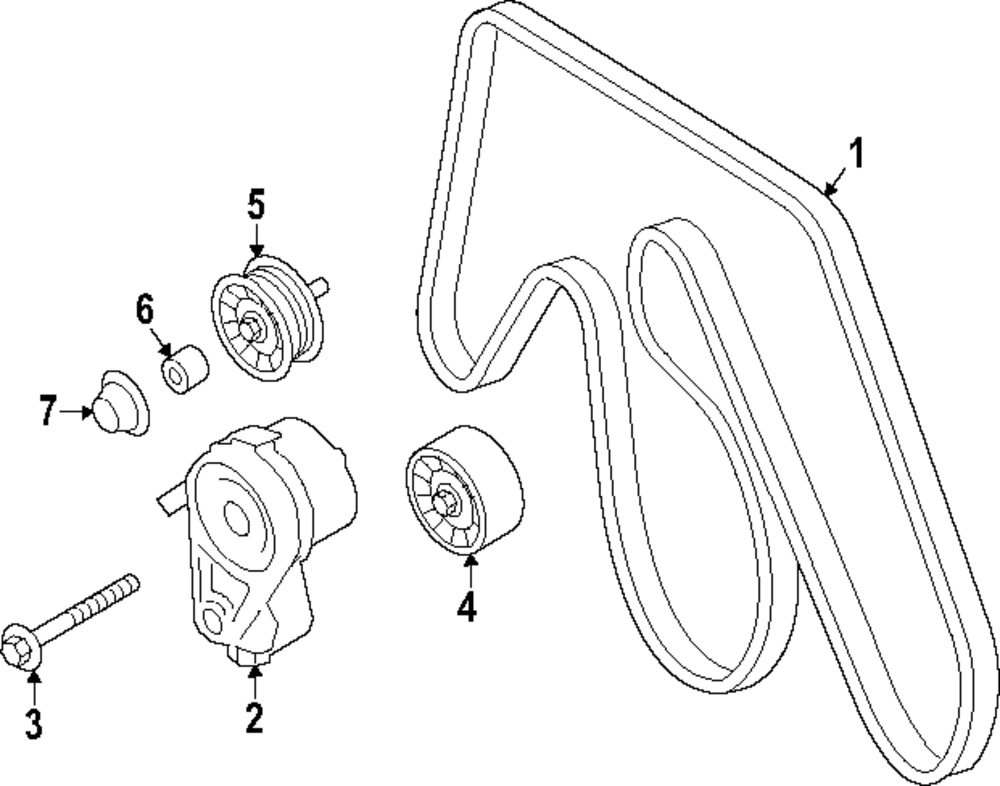 1
5
6
7
4
3
2