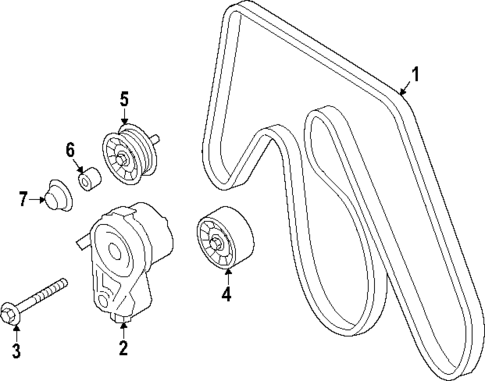 1
5
6
7
4
3
2