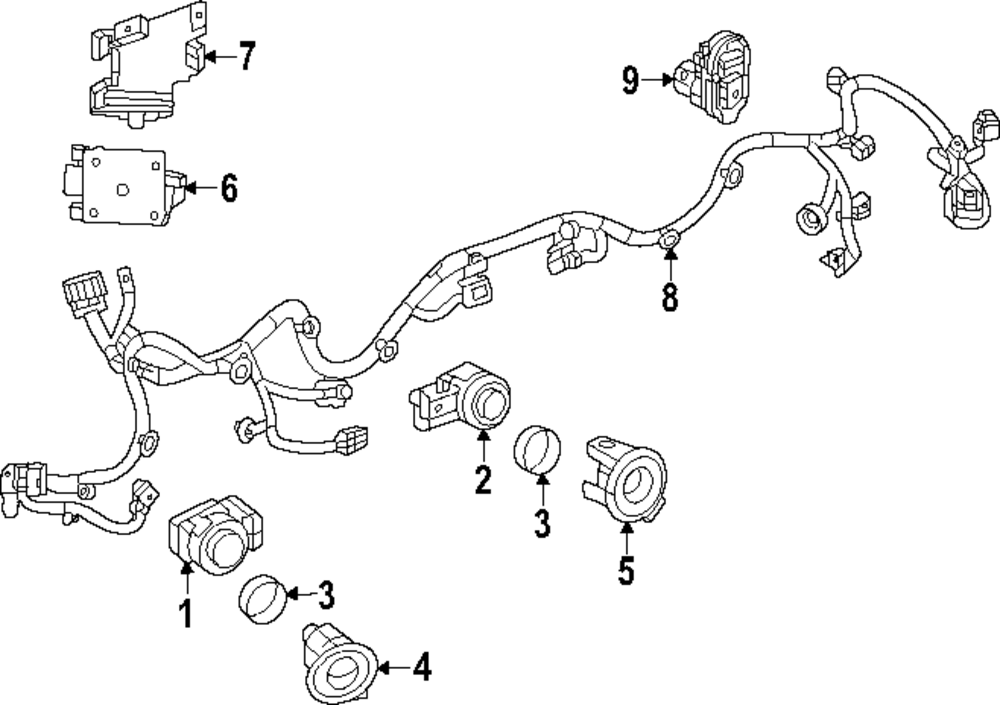 7
9
6
8
2
3
5
1
3
4