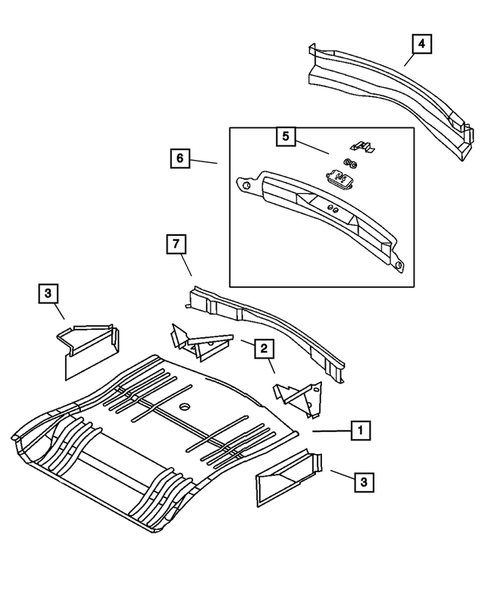 4
5
6
7
3
2
1
3