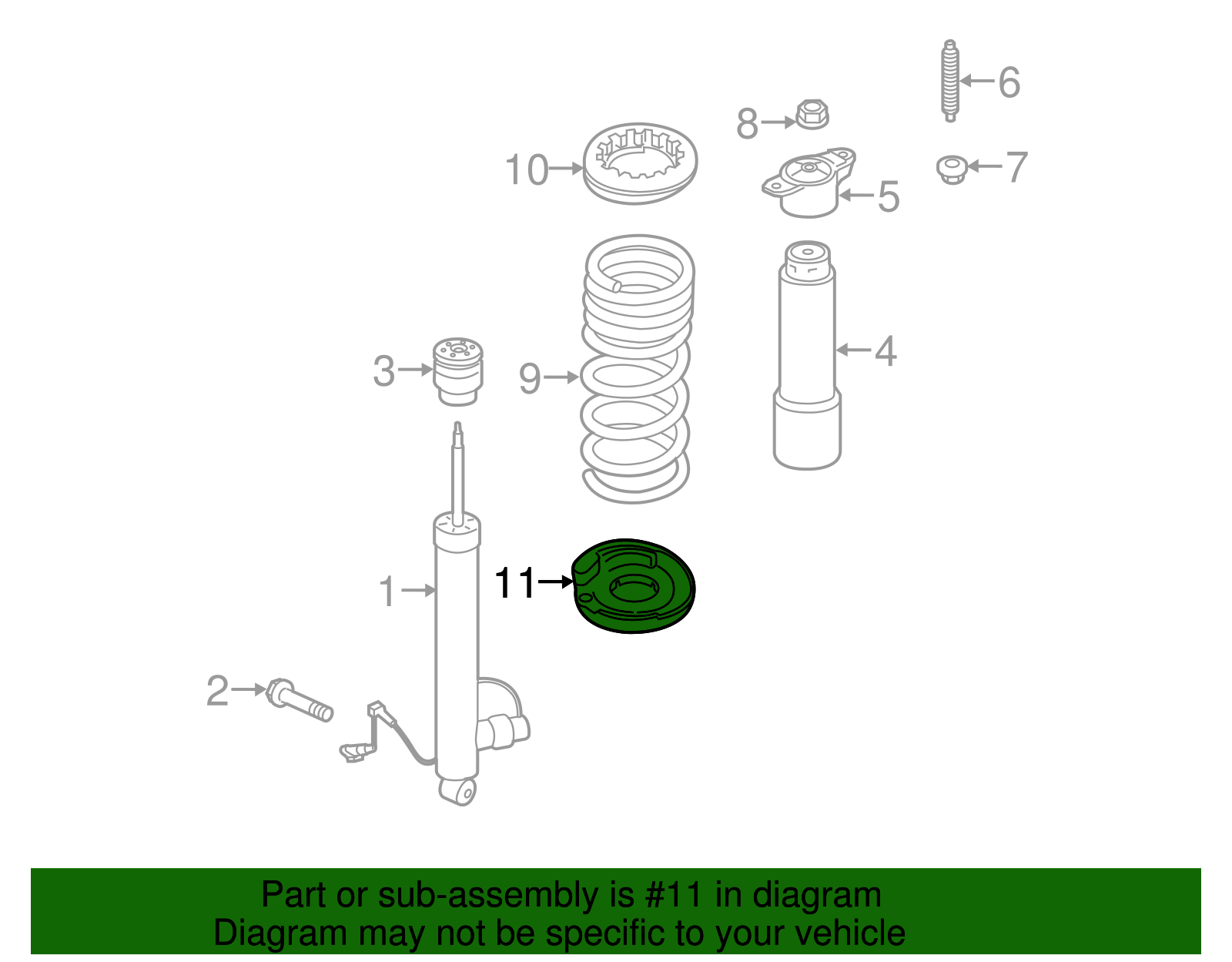 6
8
10
7
5
4
3
9
1
11
2

Part or sub-assembly is #11 in diagram
Diagram may not be specific to your vehicle