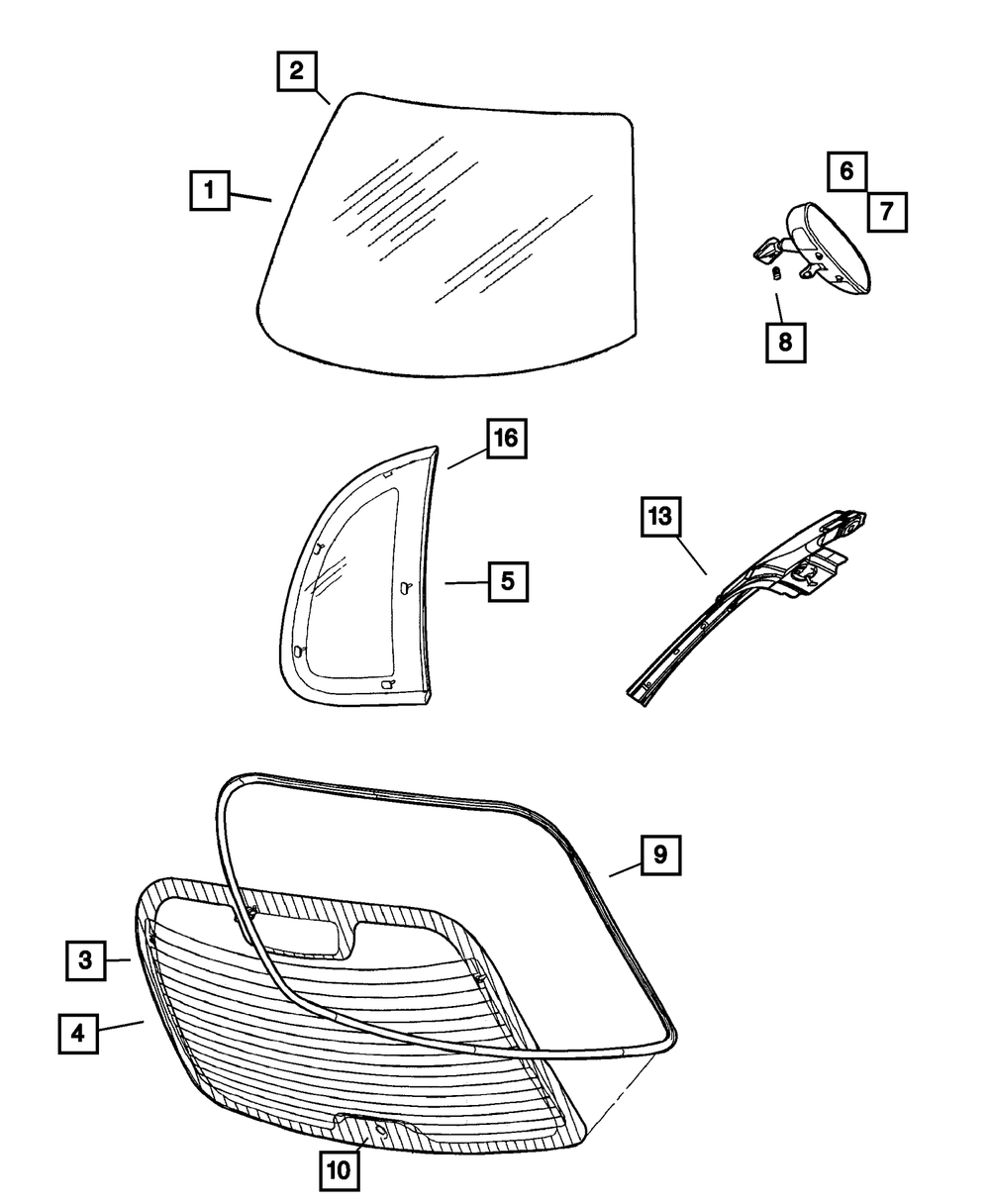 2
1
6
7
8
16
13
5
9
3
4
10