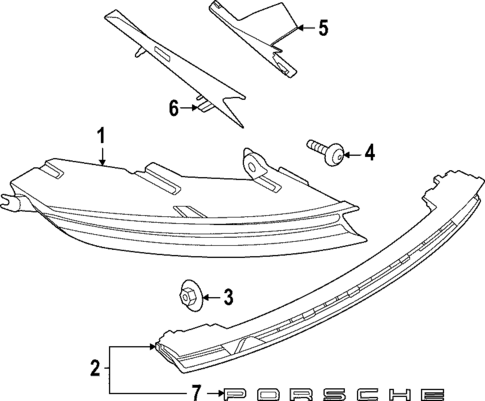 5
6
1
4
3
2
7
PORSCHE