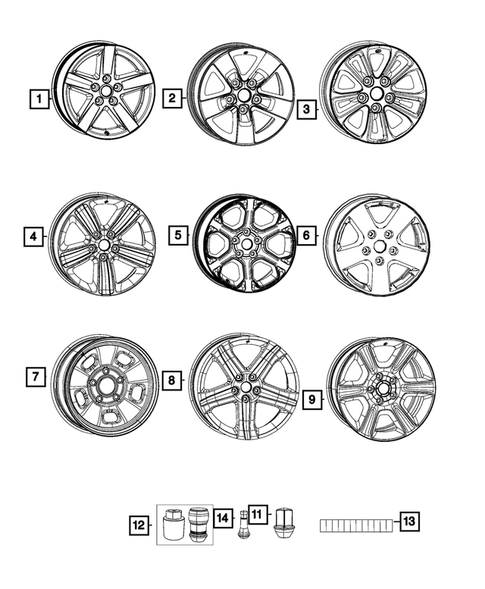 1
2
3
4
5
6
7
8
9
12
14
11
13